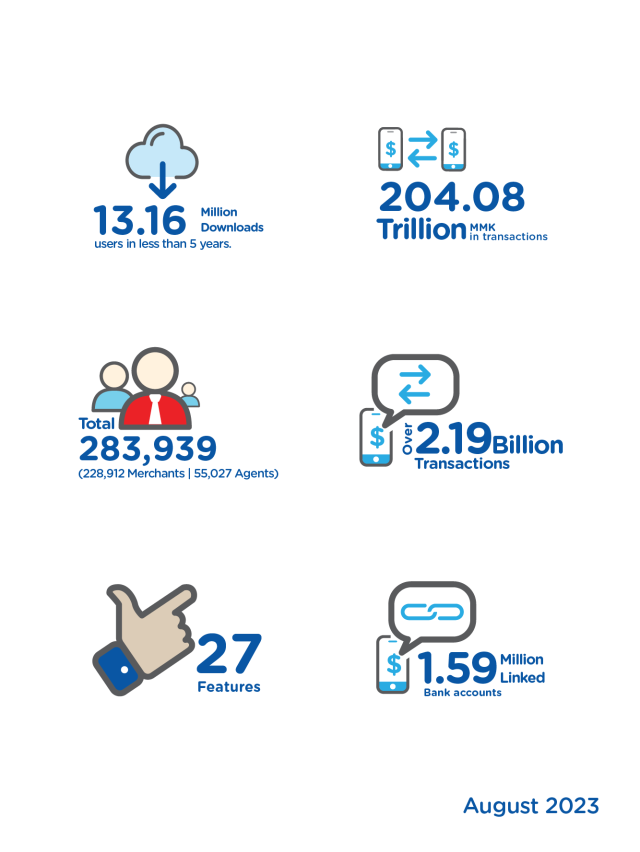 13.16 Million Downloads
users in less than 5 years.

$ $

204.08
Trillion MMK in transactions

Total
283,939
(228,912 Merchants | 55,027 Agents)

$
Over 2.19 Billion
Transactions

27
Features

$
1.59 Million Linked
Bank accounts

August 2023